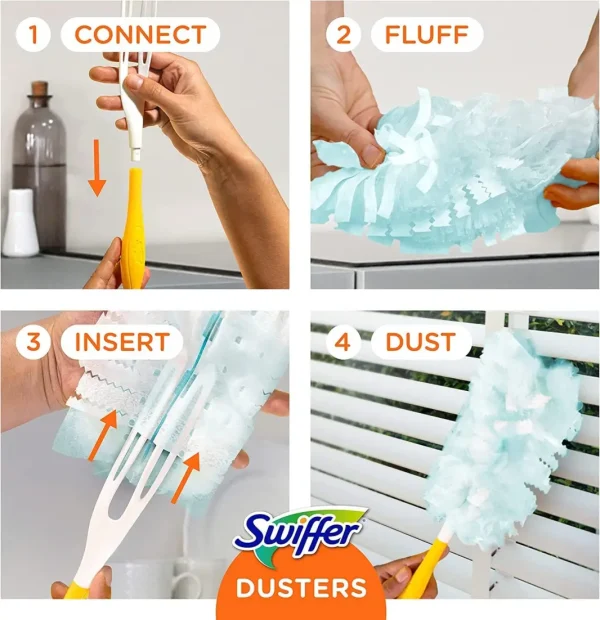 1 CONNECT

2 FLUFF

3 INSERT

4 DUST

Swiffer

DUSTERS