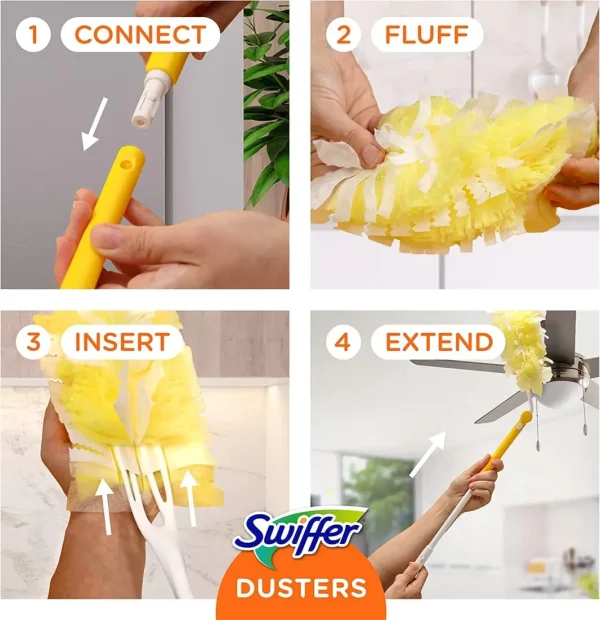 1 CONNECT

2 FLUFF

3 INSERT

4 EXTEND

Swiffer

DUSTERS