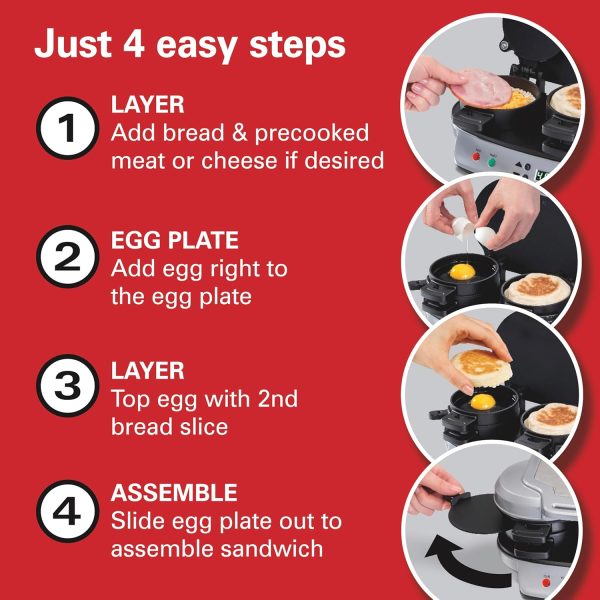 Just 4 easy steps

1 LAYER
Add bread & precooked meat or cheese if desired

2 EGG PLATE
Add egg right to the egg plate

3 LAYER
Top egg with 2nd bread slice

4 ASSEMBLE
Slide egg plate out to assemble sandwich